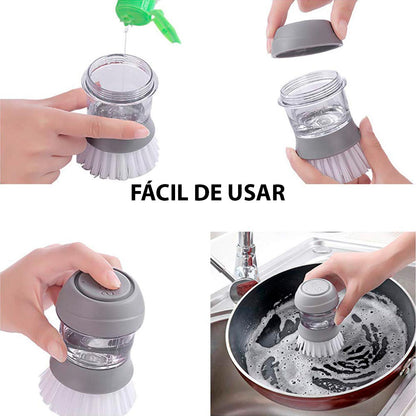 FÁCIL DE USAR